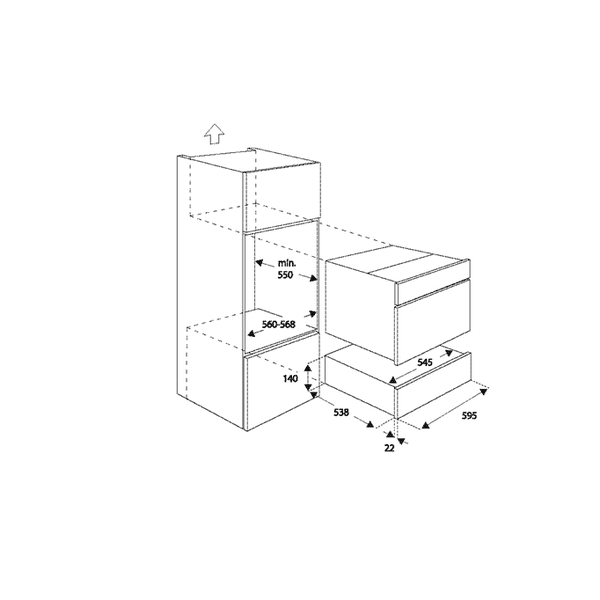 min.
550

560-568

545

140

538

595

22