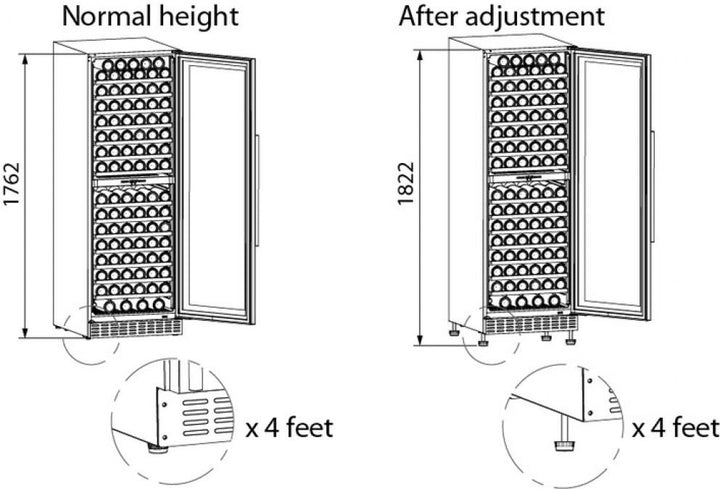 Normal height

1762

x 4 feet

After adjustment

1822

x 4 feet