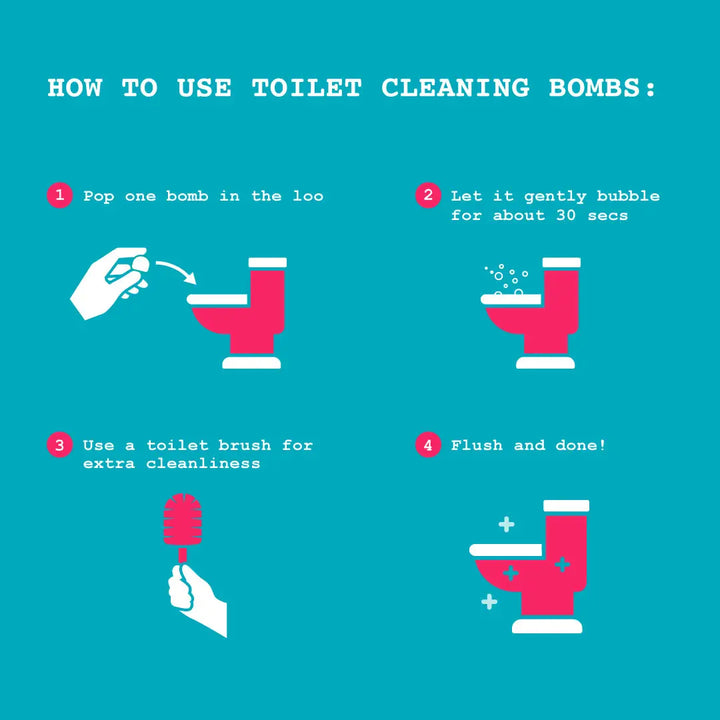 HOW TO USE TOILET CLEANING BOMBS:

1 Pop one bomb in the loo

2 Let it gently bubble for about 30 secs

3 Use a toilet brush for extra cleanliness

4 Flush and done!